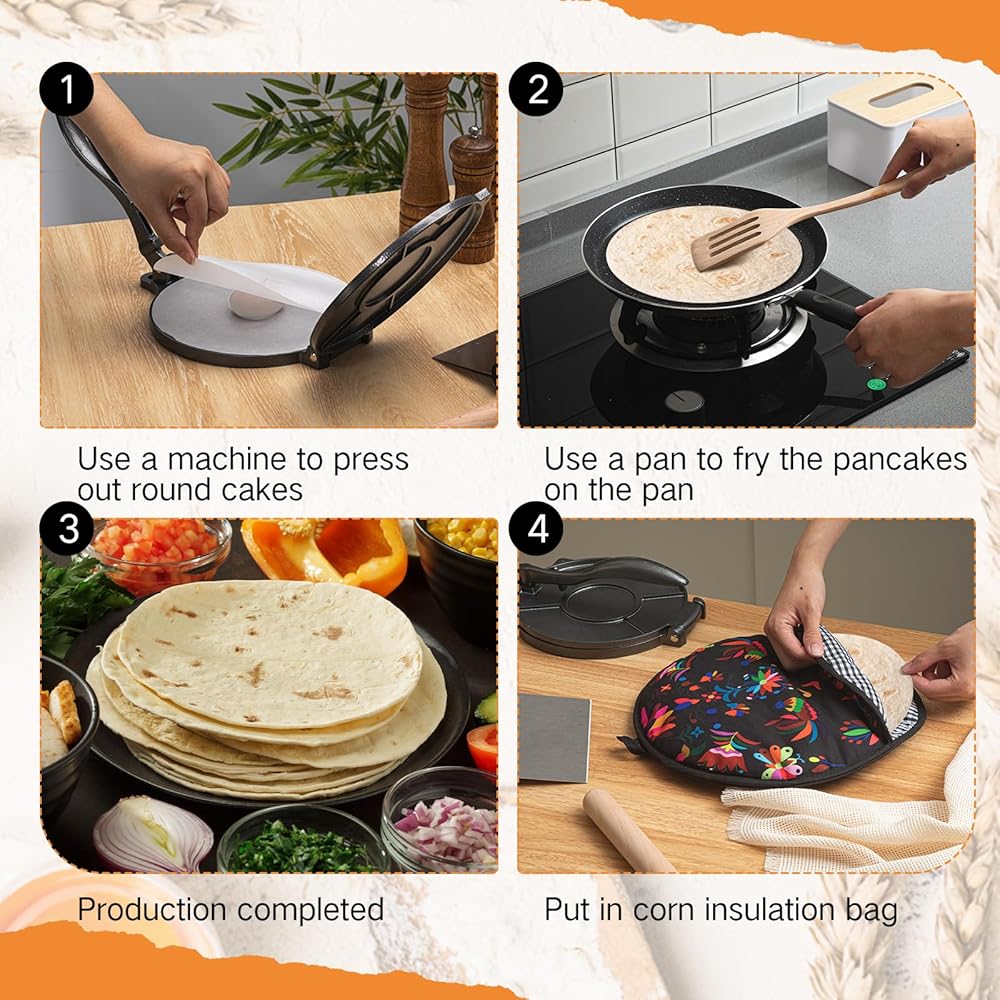 1

Use a machine to press out round cakes

2

Use a pan to fry the pancakes on the pan

3

Production completed

4

Put in corn insulation bag