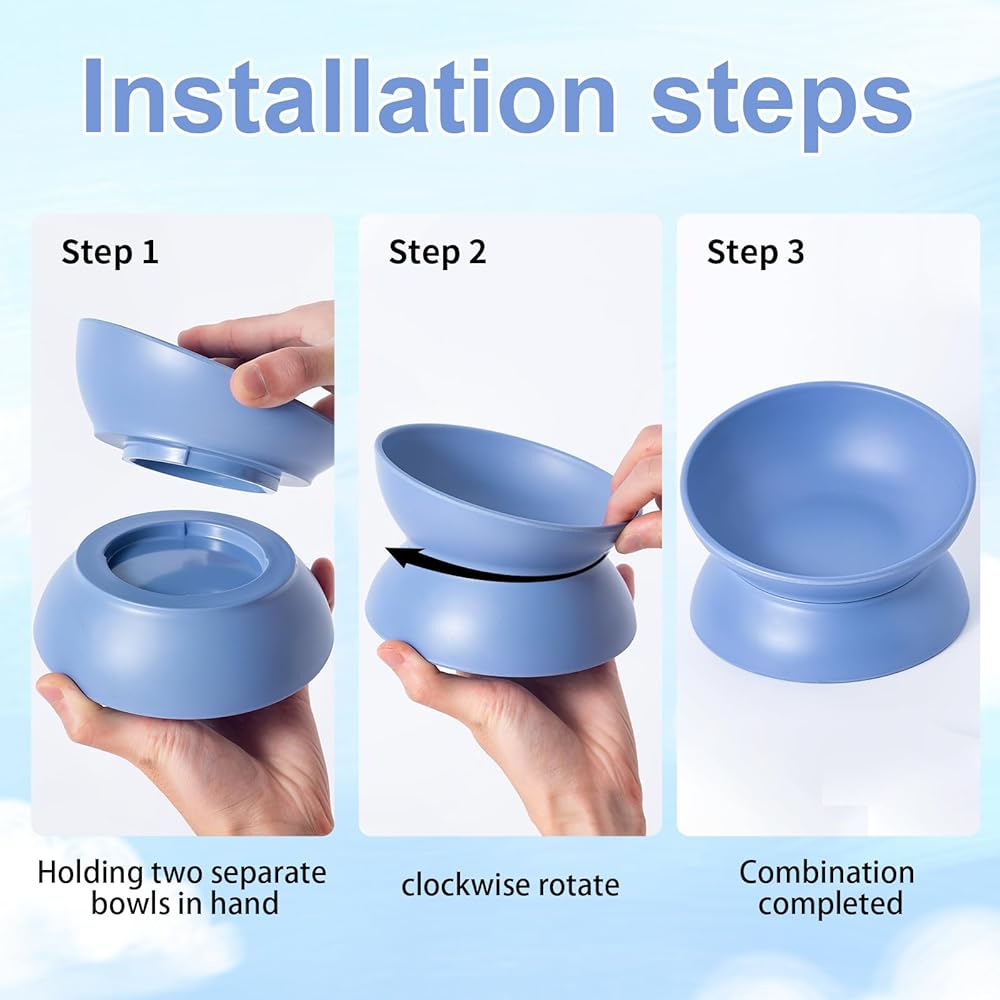 Installation steps

Step 1

Holding two separate bowls in hand

Step 2

clockwise rotate

Step 3

Combination completed