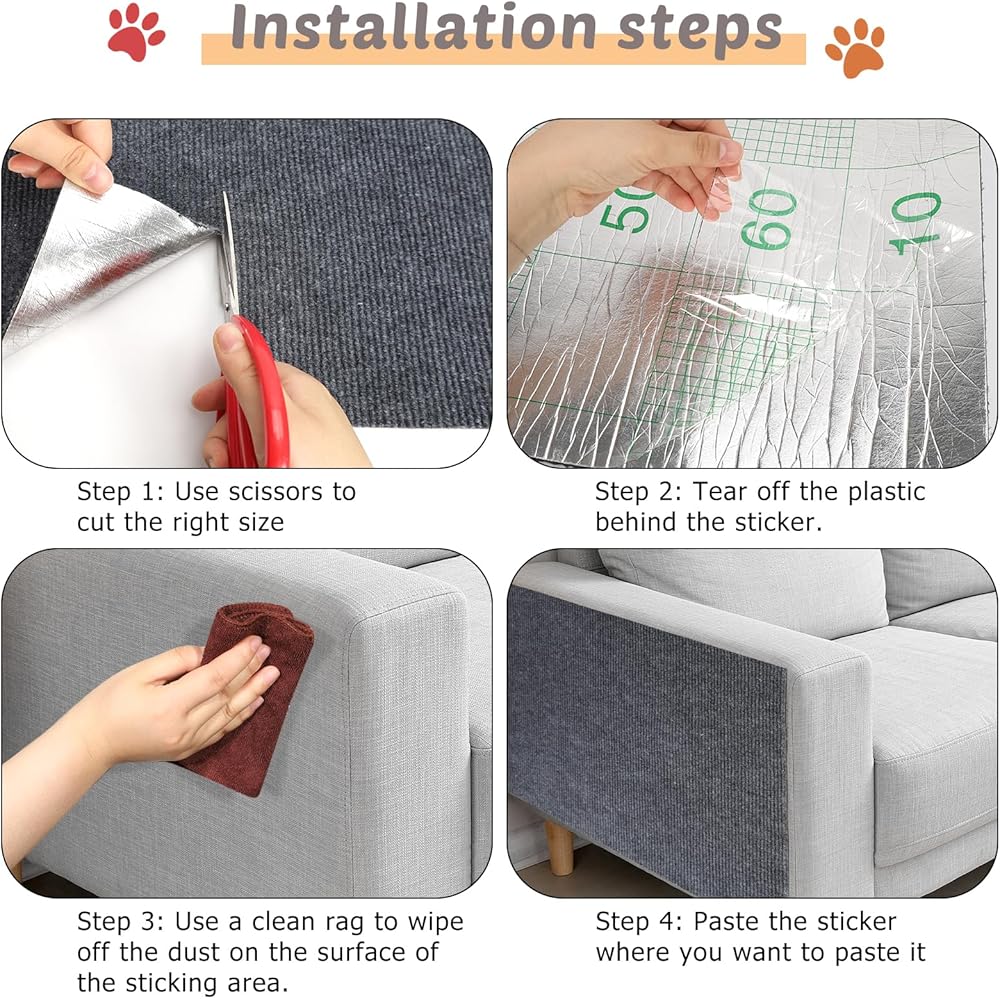 Installation steps

50 60 10

Step 1: Use scissors to cut the right size

Step 2: Tear off the plastic behind the sticker.

Step 3: Use a clean rag to wipe off the dust on the surface of the sticking area.

Step 4: Paste the sticker where you want to paste it