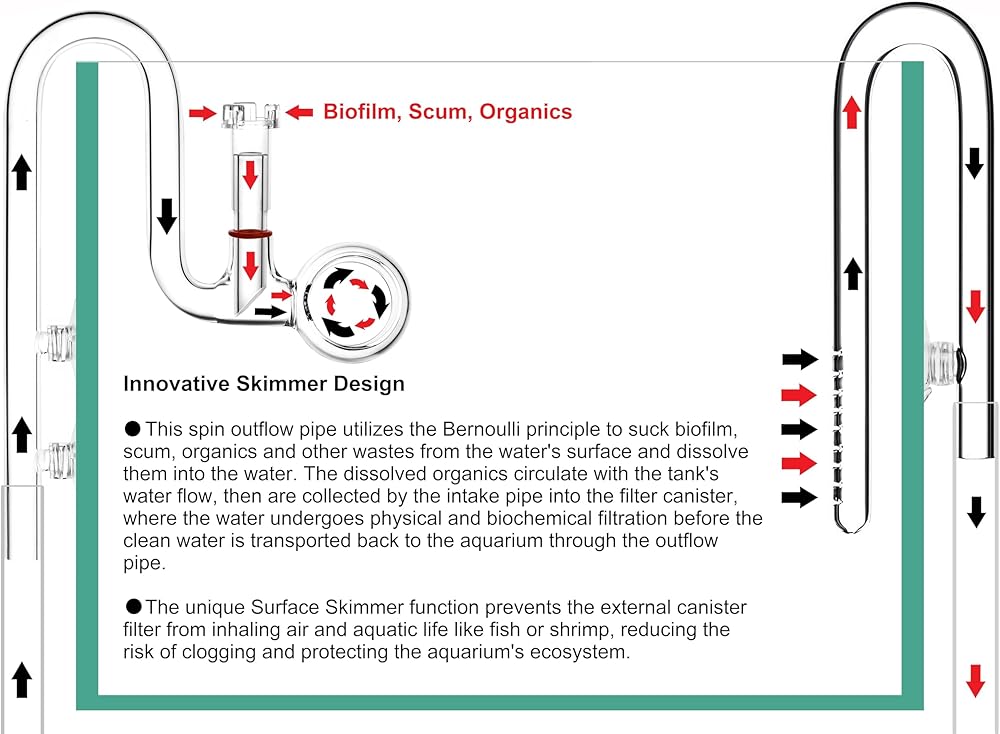 Biofilm, Scum, Organics

Innovative Skimmer Design

●This spin outflow pipe utilizes the Bernoulli principle to suck biofilm, scum, organics and other wastes from the water's surface and dissolve them into the water. The dissolved organics circulate with the tank's water flow, then are collected by the intake pipe into the filter canister, where the water undergoes physical and biochemical filtration before the clean water is transported back to the aquarium through the outflow pipe.

●The unique Surface Skimmer function prevents the external canister filter from inhaling air and aquatic life like fish or shrimp, reducing the risk of clogging and protecting the aquarium's ecosystem.