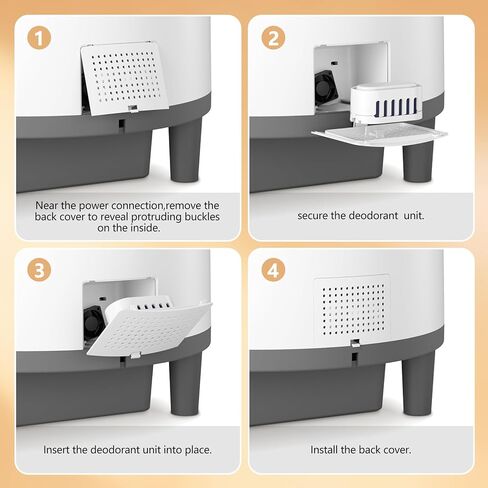 1

Near the power connection,remove the back cover to reveal protruding buckles on the inside.

2

secure the deodorant unit.

3

Insert the deodorant unit into place.

4

Install the back cover.