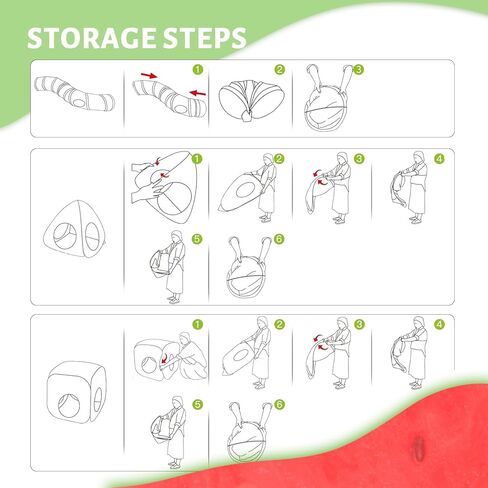 STORAGE STEPS

1 2 3

1 2 3 4

5 6

1 2 3 4

5 6