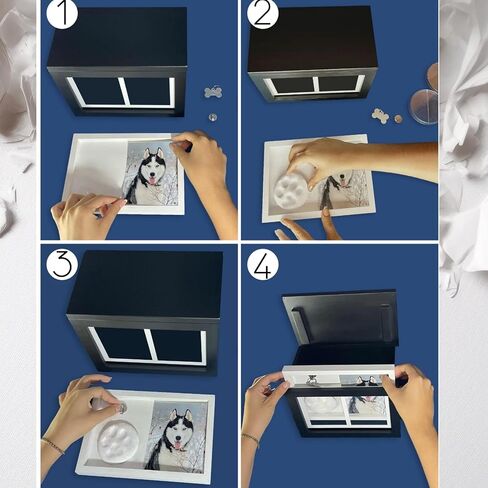 1

2

3

4