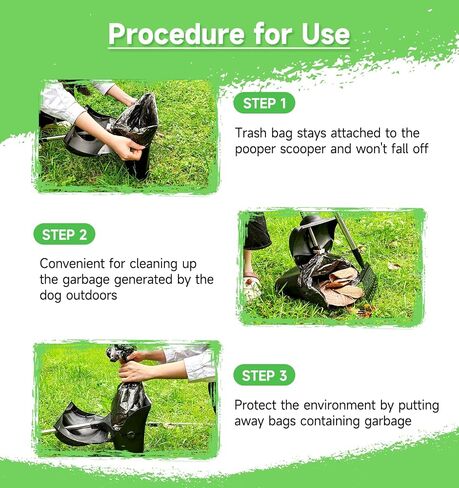 Procedure for Use

STEP 1

Trash bag stays attached to the pooper scooper and won't fall off

STEP 2

Convenient for cleaning up the garbage generated by the dog outdoors

STEP 3

Protect the environment by putting away bags containing garbage