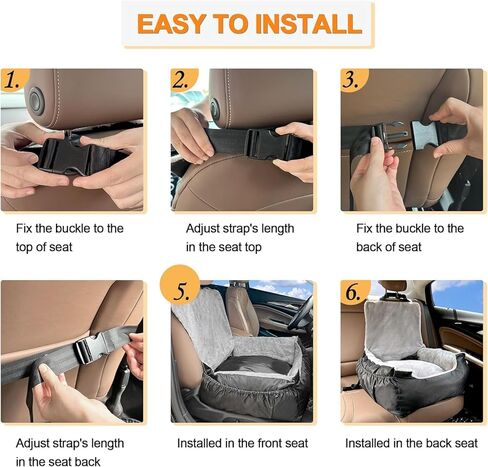 EASY TO INSTALL

1.

Fix the buckle to the top of seat

2.

Adjust strap's length in the seat top

3.

Fix the buckle to the back of seat

Adjust strap's length in the seat back

5.

Installed in the front seat

6.

Installed in the back seat