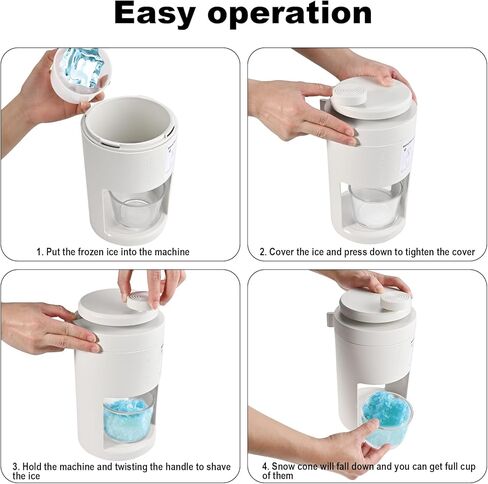 Easy operation

1. Put the frozen ice into the machine

2. Cover the ice and press down to tighten the cover

3. Hold the machine and twisting the handle to shave the ice

4. Snow cone will fall down and you can get full cup of them