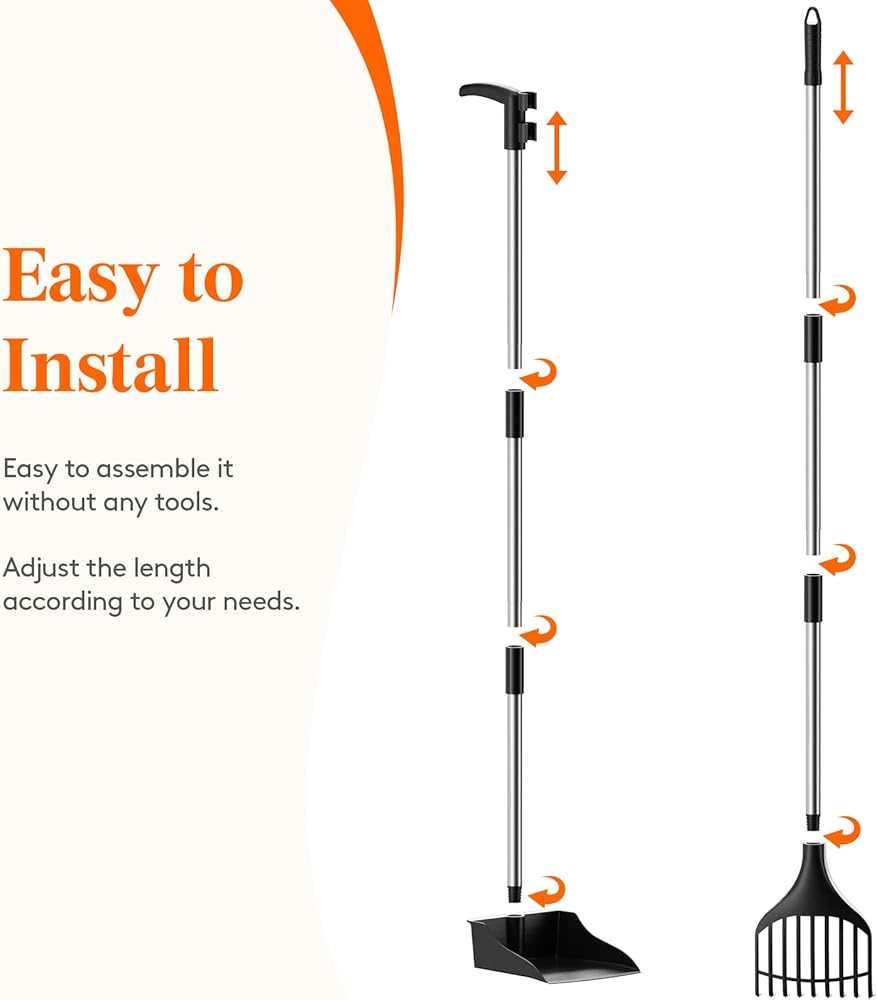 Easy to Install

Easy to assemble it without any tools.

Adjust the length according to your needs.