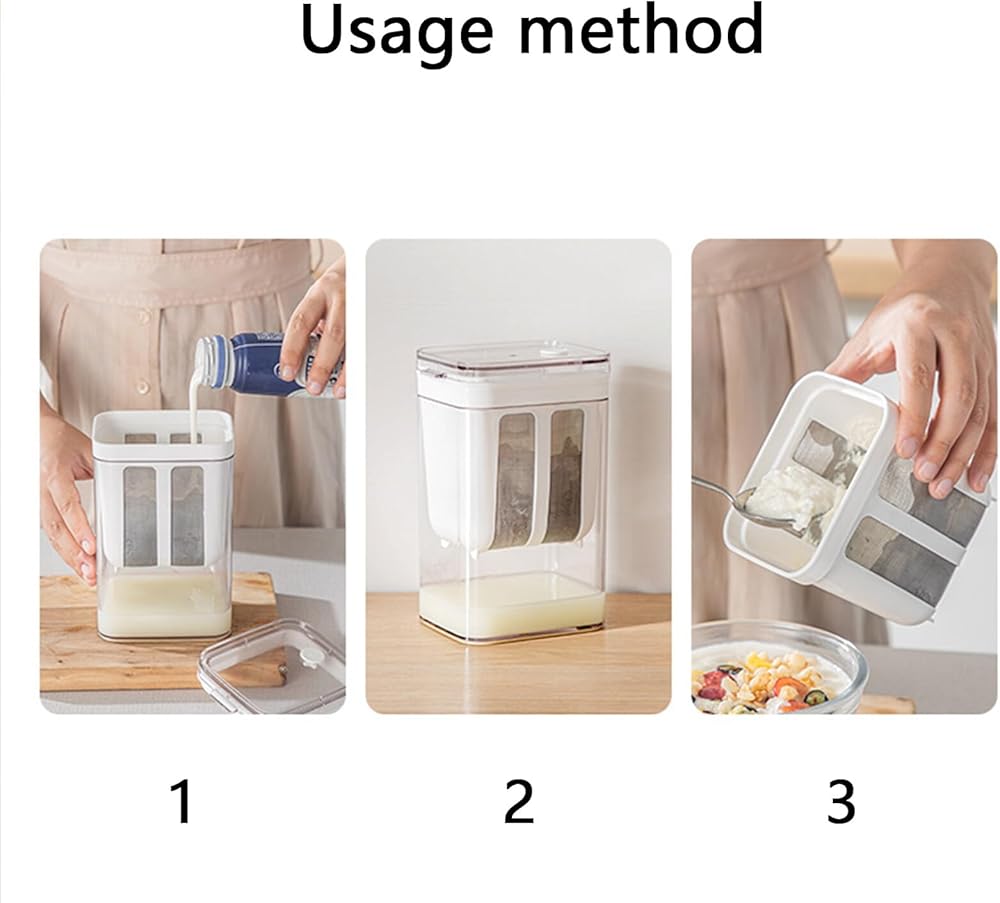 Usage method

1

2

3