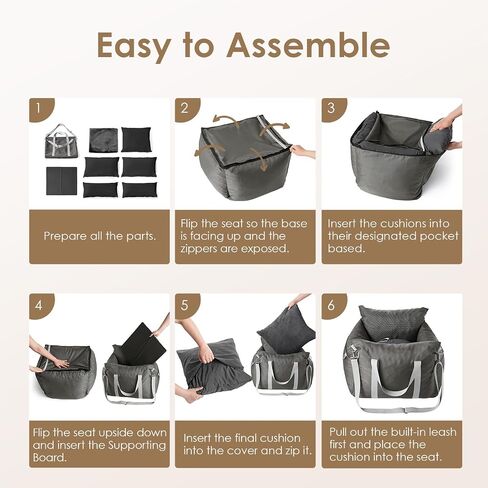 Easy to Assemble

1
Prepare all the parts.

2
Flip the seat so the base is facing up and the zippers are exposed.

3
Insert the cushions into their designated pocket based.

4
Flip the seat upside down and insert the Supporting Board.

5
Insert the final cushion into the cover and zip it.

6
Pull out the built-in leash first and place the cushion into the seat.