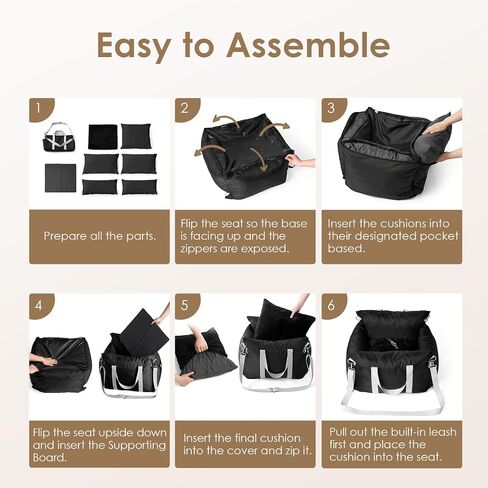 Easy to Assemble

1

Prepare all the parts.

2

Flip the seat so the base is facing up and the zippers are exposed.

3

Insert the cushions into their designated pocket based.

4

Flip the seat upside down and insert the Supporting Board.

5

Insert the final cushion into the cover and zip it.

6

Pull out the built-in leash first and place the cushion into the seat.