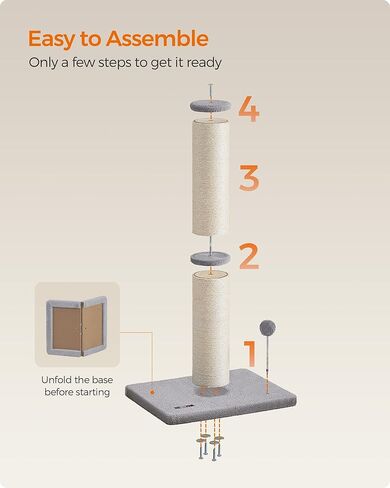 Easy to Assemble

Only a few steps to get it ready

4

3

2

1

Unfold the base before starting