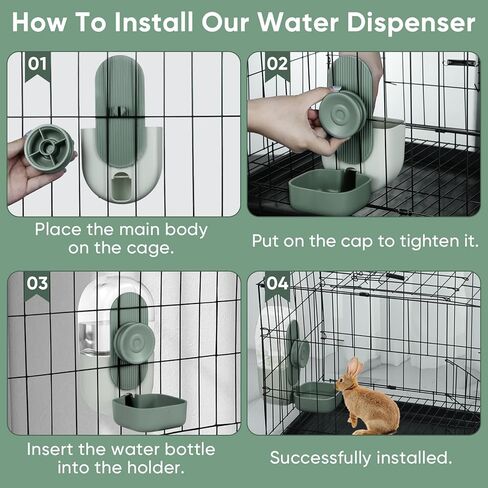 How To Install Our Water Dispenser

01

Place the main body on the cage.

02

Put on the cap to tighten it.

03

Insert the water bottle into the holder.

04

Successfully installed.