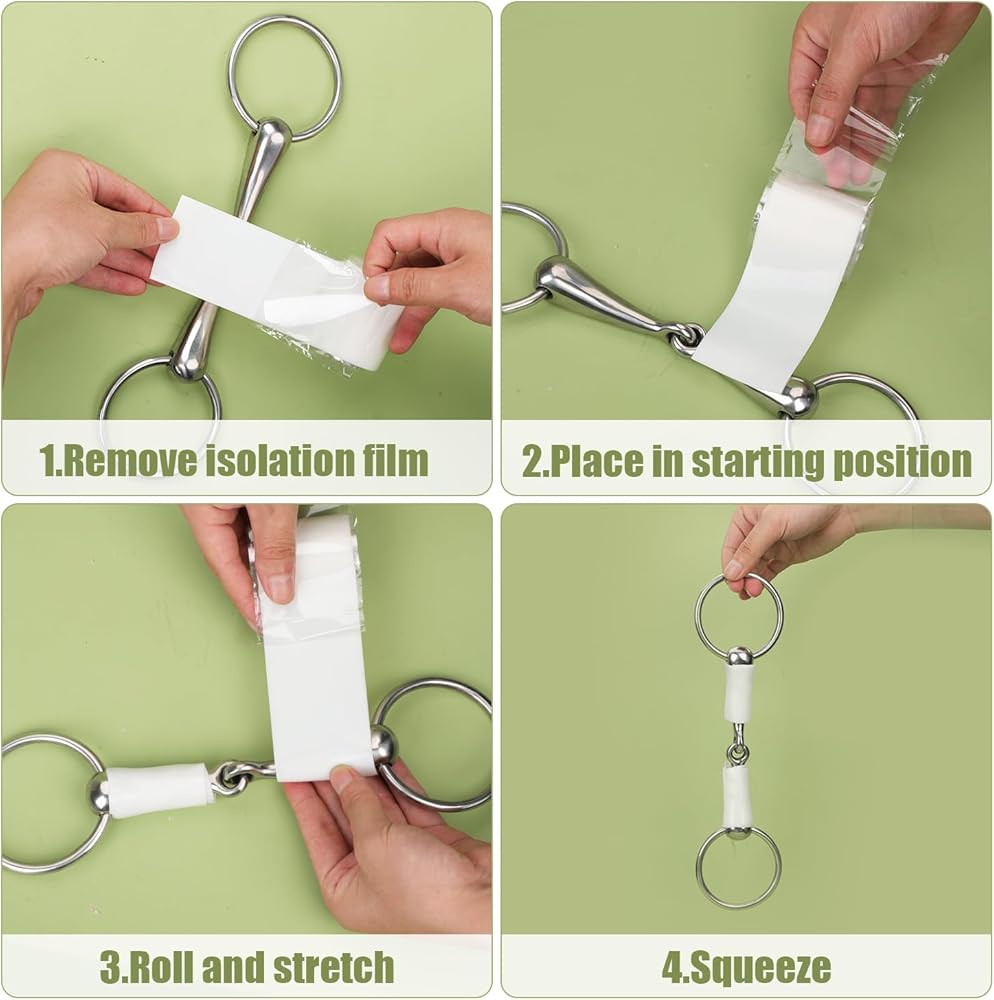 1.Remove isolation film

2.Place in starting position

3.Roll and stretch

4.Squeeze