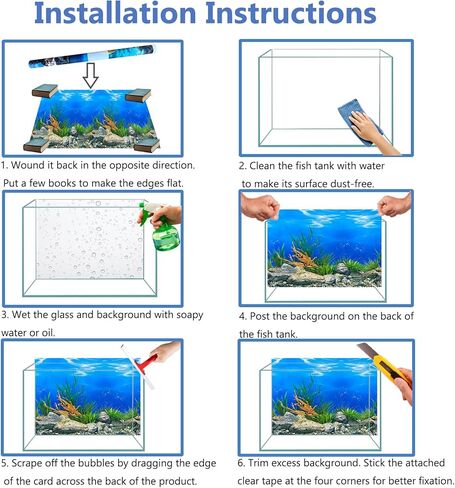 Installation Instructions

1. Wound it back in the opposite direction. Put a few books to make the edges flat.

2. Clean the fish tank with water to make its surface dust-free.

3. Wet the glass and background with soapy water or oil.

4. Post the background on the back of the fish tank.

5. Scrape off the bubbles by dragging the edge of the card across the back of the product.

6. Trim excess background. Stick the attached clear tape at the four corners for better fixation.