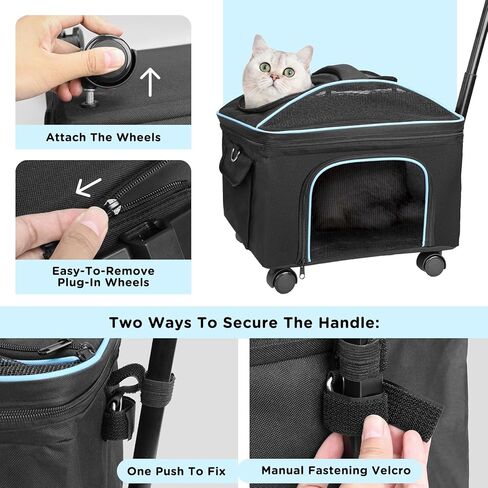 Attach The Wheels

Easy-To-Remove Plug-In Wheels

Two Ways To Secure The Handle:

One Push To Fix

Manual Fastening Velcro