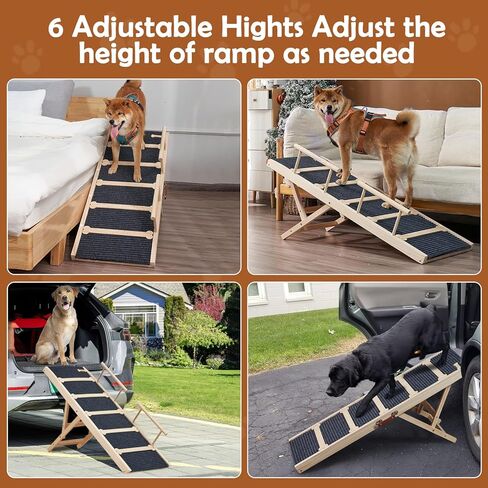 6 Adjustable Hights Adjust the height of ramp as needed