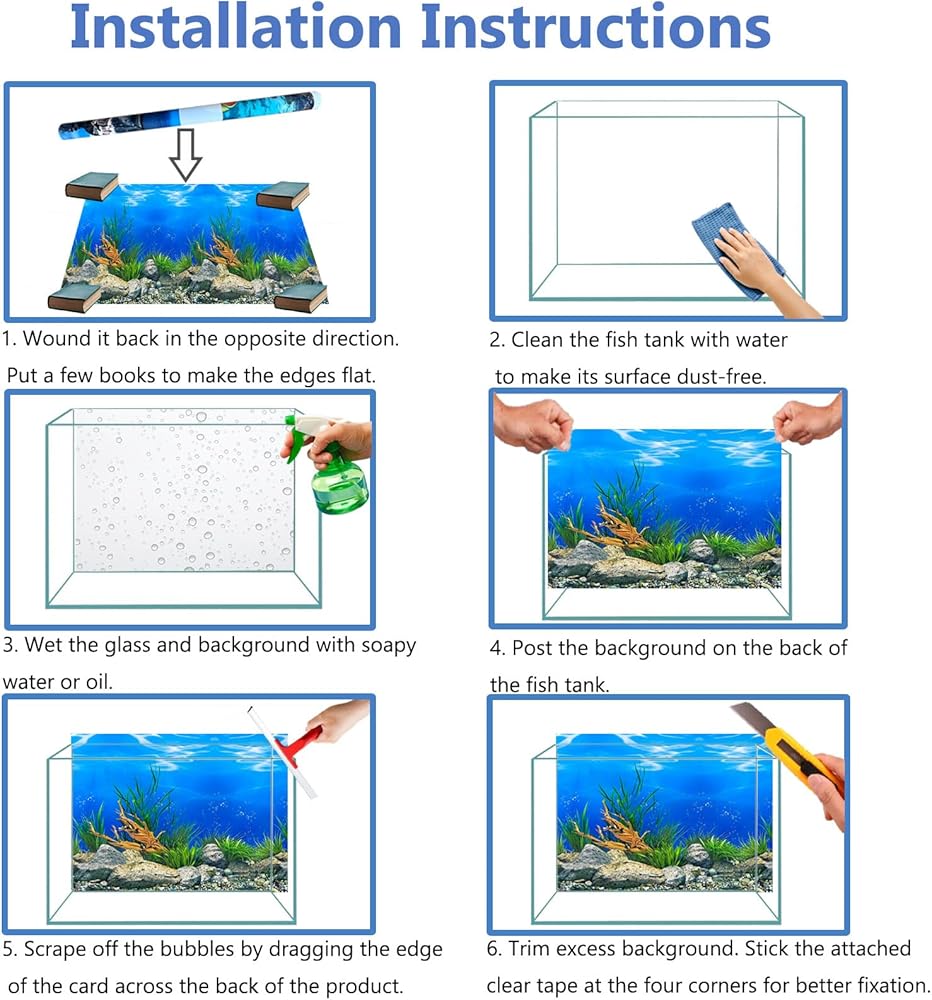 Installation Instructions

1. Wound it back in the opposite direction. Put a few books to make the edges flat.

2. Clean the fish tank with water to make its surface dust-free.

3. Wet the glass and background with soapy water or oil.

4. Post the background on the back of the fish tank.

5. Scrape off the bubbles by dragging the edge of the card across the back of the product.

6. Trim excess background. Stick the attached clear tape at the four corners for better fixation.