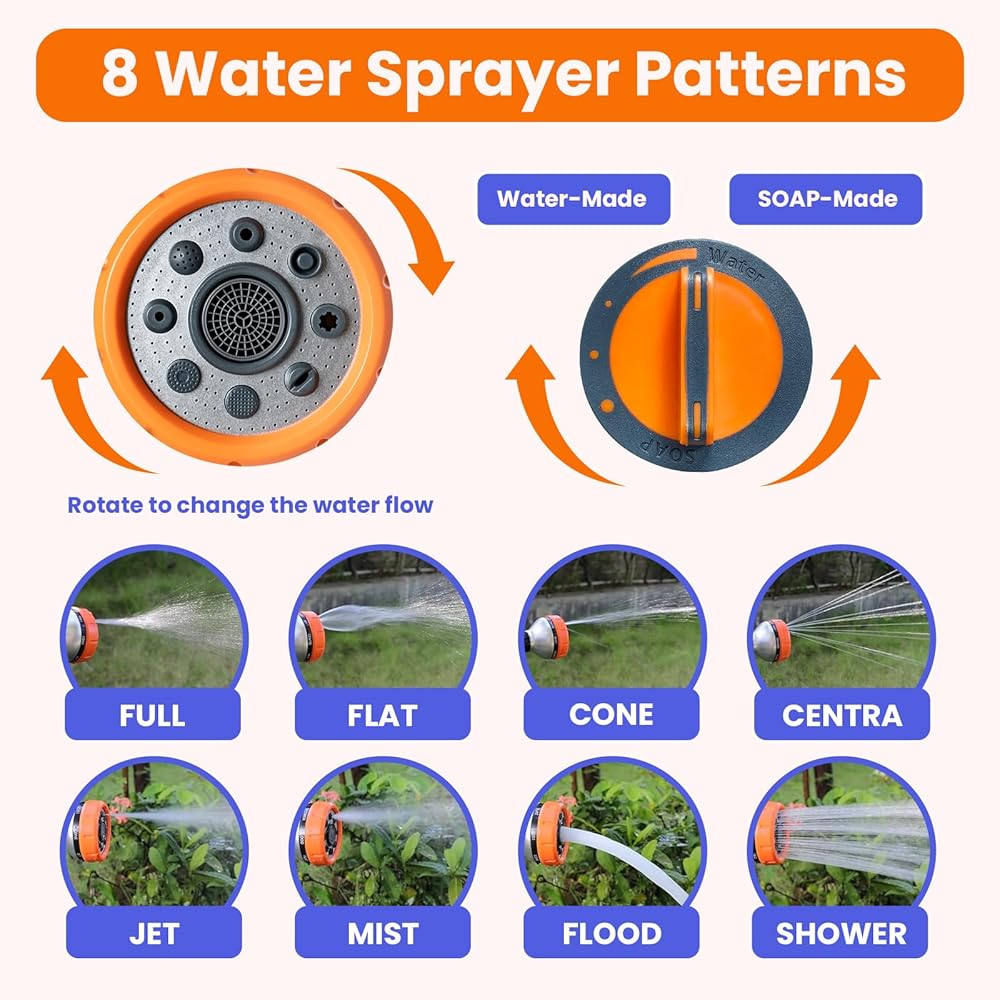 8 Water Sprayer Patterns

Water-Made

SOAP-Made

Water

SOAP

Rotate to change the water flow

FULL

FLAT

CONE

CENTRA

JET

MIST

FLOOD

SHOWER