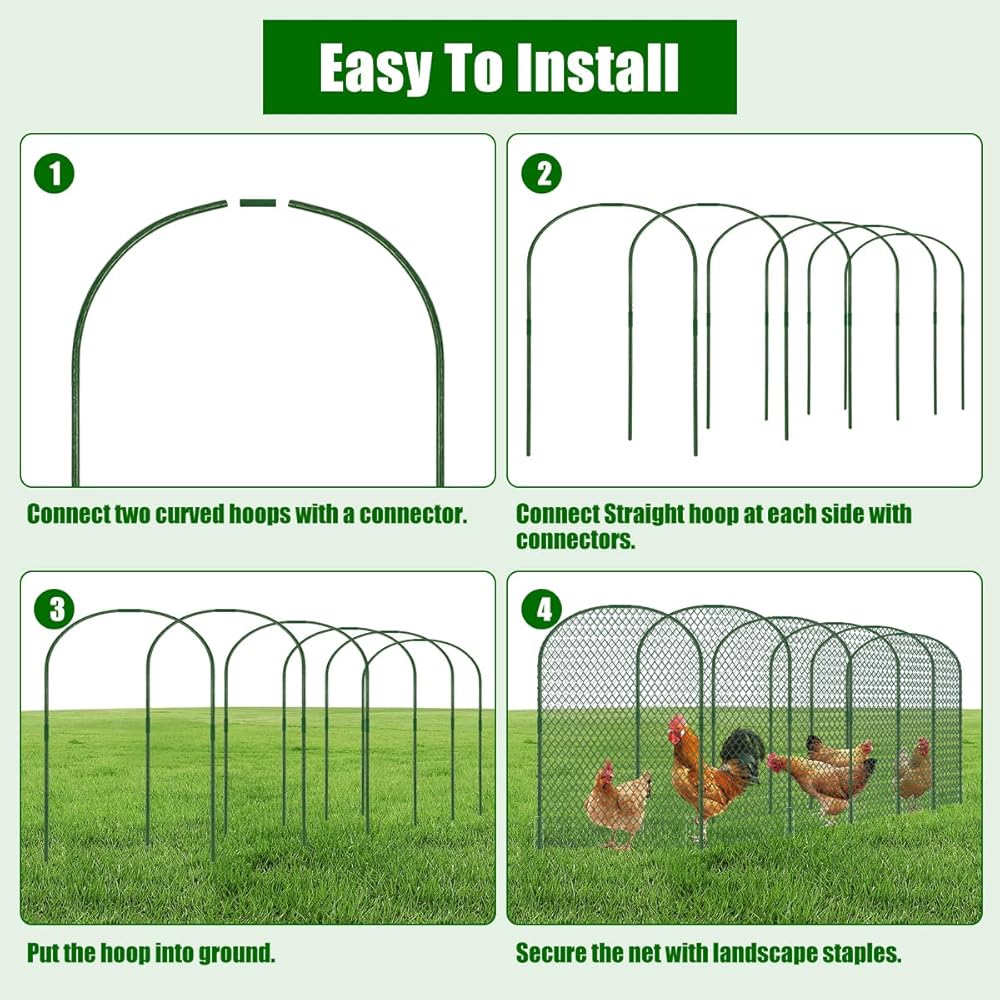 Easy To Install

1

Connect two curved hoops with a connector.

2

Connect Straight hoop at each side with connectors.

3

Put the hoop into ground.

4

Secure the net with landscape staples.