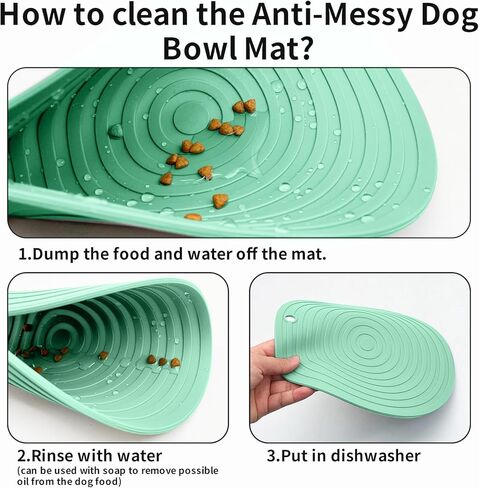 How to clean the Anti-Messy Dog Bowl Mat?

1.Dump the food and water off the mat.

2.Rinse with water
(can be used with soap to remove possible oil from the dog food)

3.Put in dishwasher