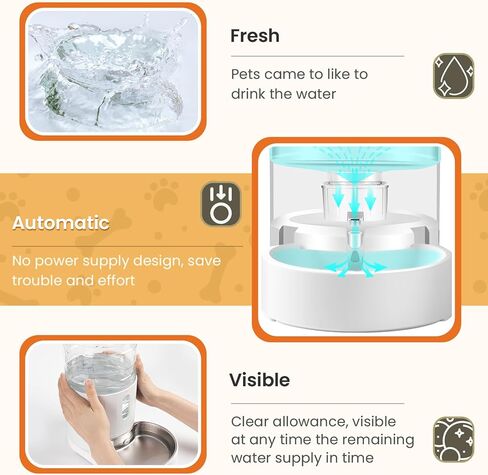 Fresh

Pets came to like to drink the water

Automatic

No power supply design, save trouble and effort

Visible

Clear allowance, visible at any time the remaining water supply in time