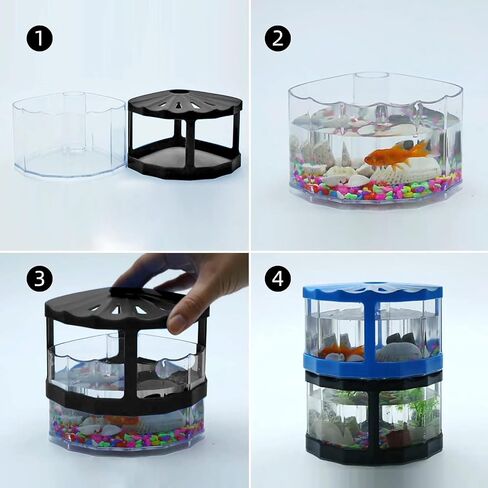 1
2
3
4