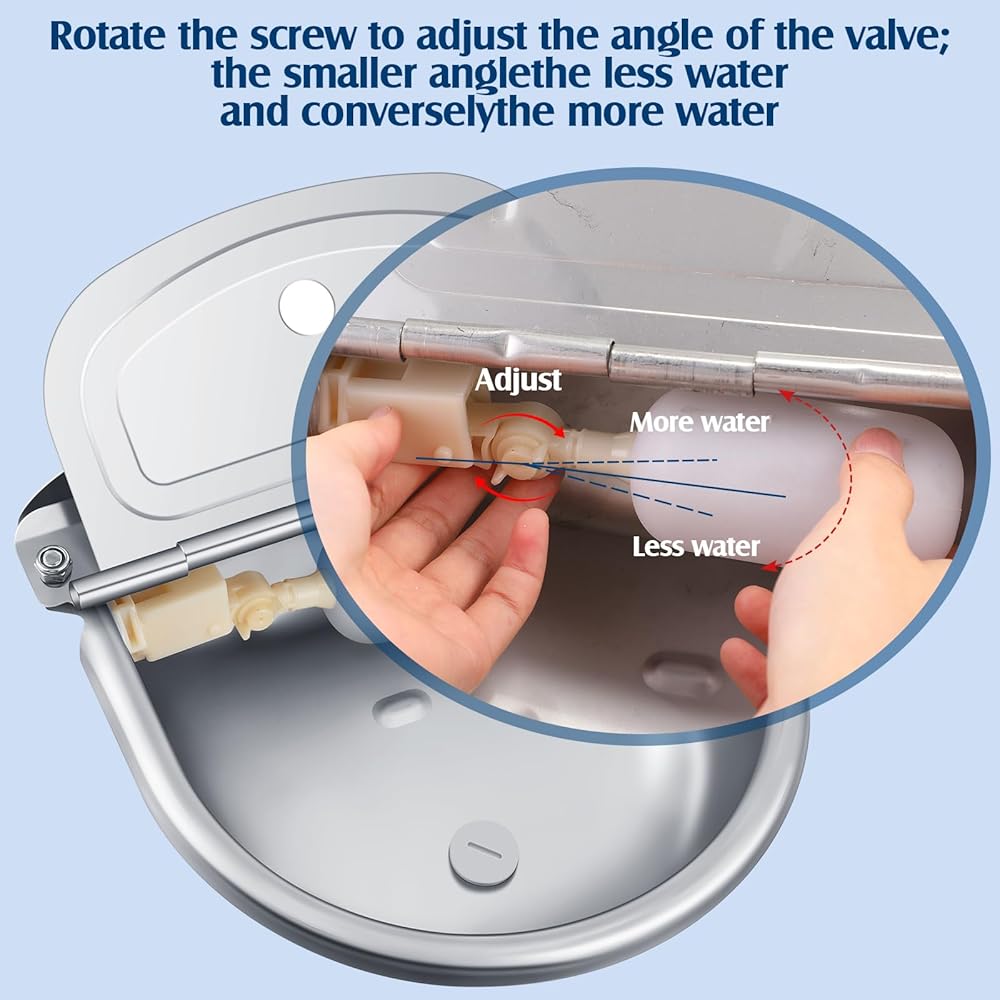 Rotate the screw to adjust the angle of the valve; the smaller anglethe less water and converselythe more water

Adjust

More water

Less water