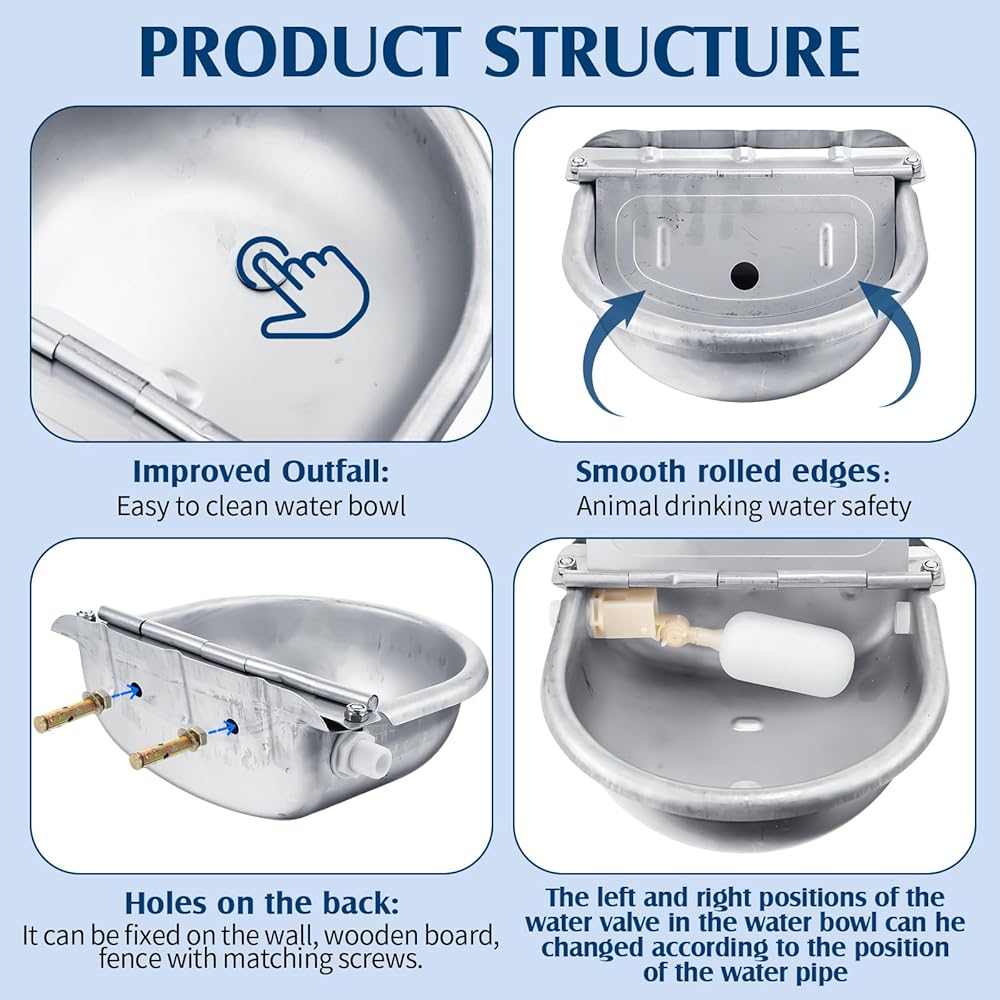 PRODUCT STRUCTURE

Improved Outfall:
Easy to clean water bowl

Smooth rolled edges:
Animal drinking water safety

Holes on the back:
It can be fixed on the wall, wooden board, fence with matching screws.

The left and right positions of the water valve in the water bowl can he changed according to the position of the water pipe