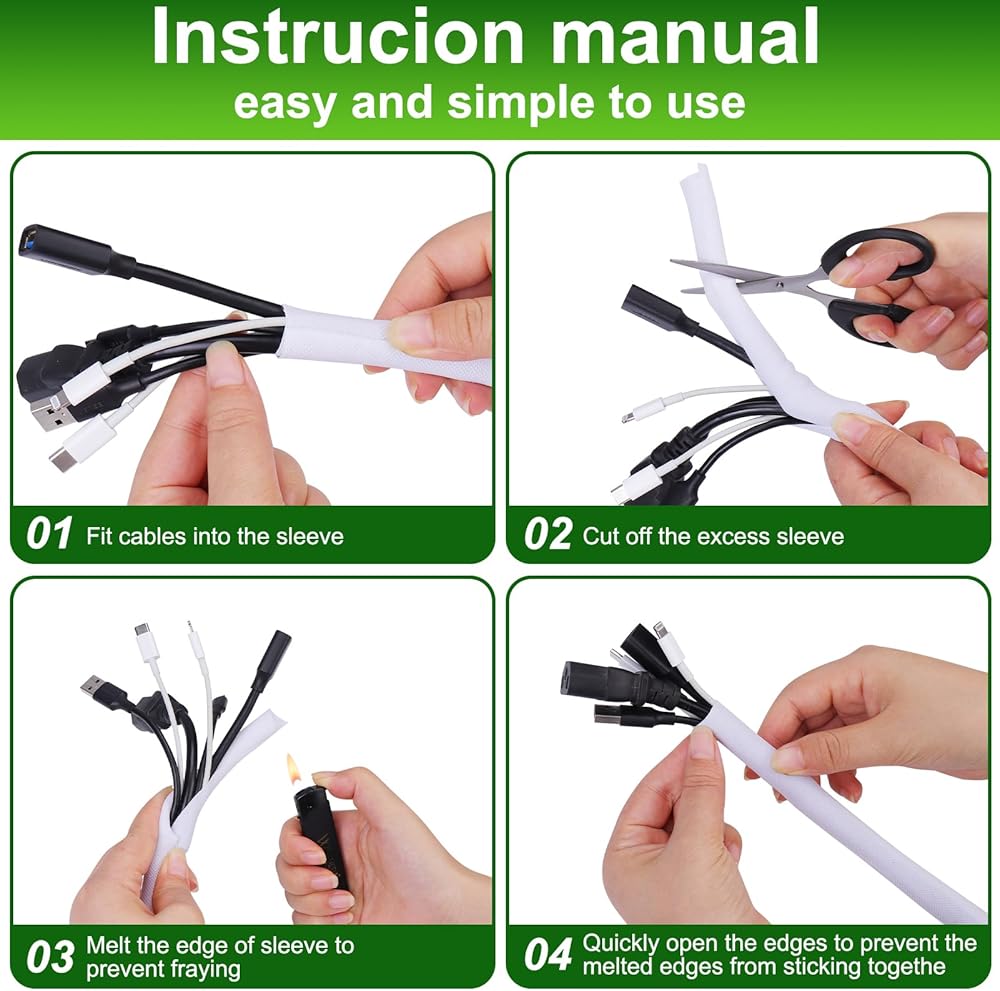 Instrucion manual
easy and simple to use

01 Fit cables into the sleeve

02 Cut off the excess sleeve

03 Melt the edge of sleeve to prevent fraying

04 Quickly open the edges to prevent the melted edges from sticking togethe