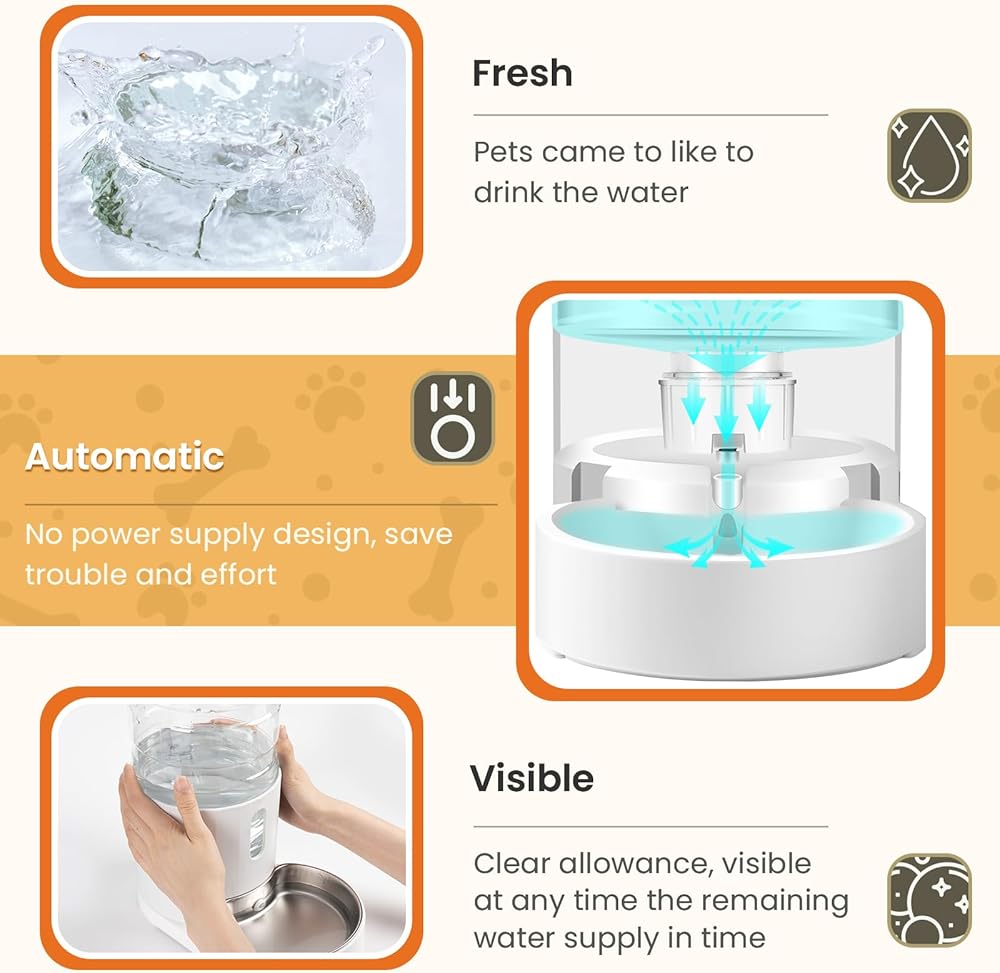 Fresh

Pets came to like to drink the water

Automatic

No power supply design, save trouble and effort

Visible

Clear allowance, visible at any time the remaining water supply in time