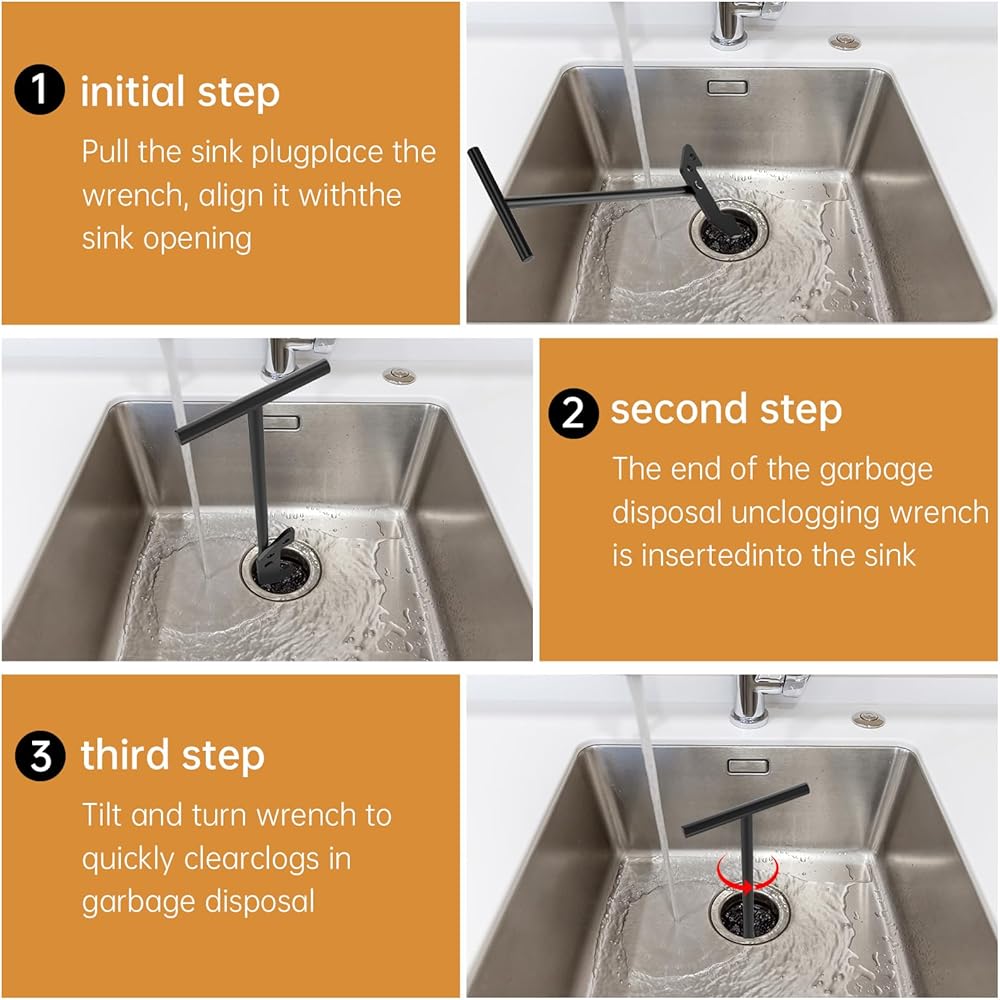 1 initial step

Pull the sink plugplace the wrench, align it withthe sink opening

2 second step

The end of the garbage disposal unclogging wrench is insertedinto the sink

3 third step

Tilt and turn wrench to quickly clearclogs in garbage disposal