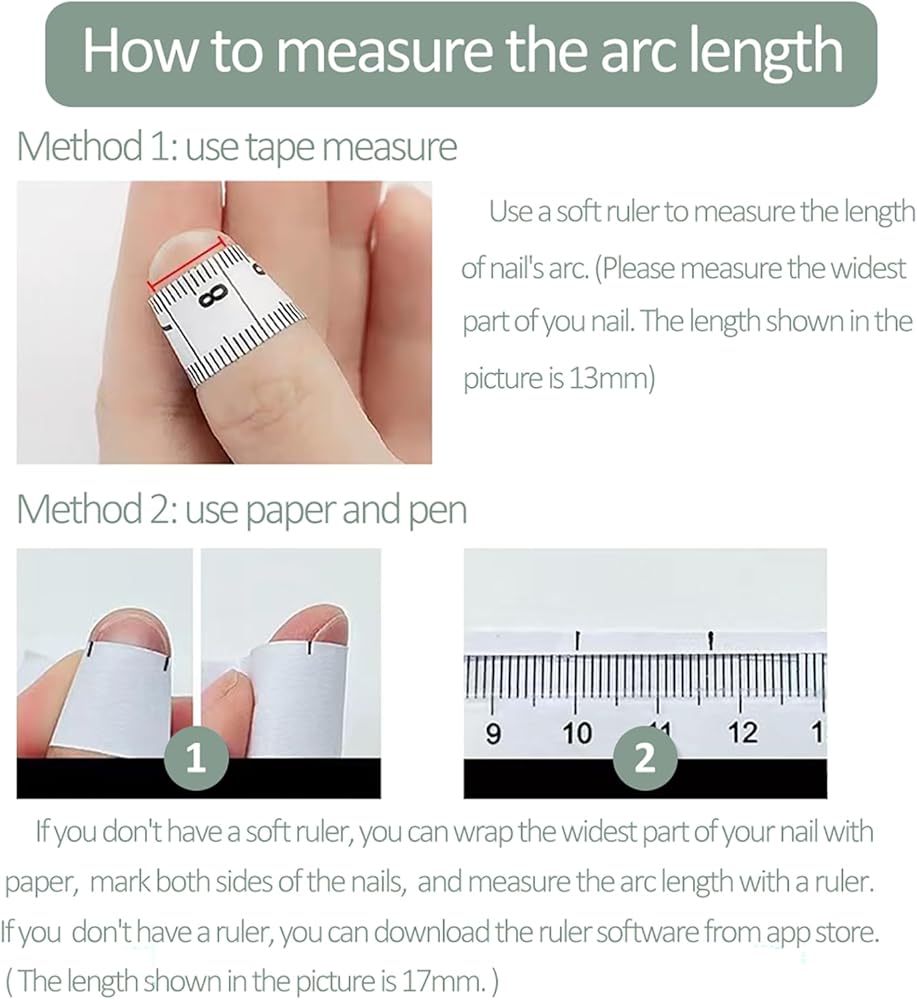 How to measure the arc length

Method 1: use tape measure

8

Use a soft ruler to measure the length of nail's arc. (Please measure the widest part of you nail. The length shown in the picture is 13mm)

Method 2: use paper and pen

1

9 10 11 12 1

2

If you don't have a soft ruler, you can wrap the widest part of your nail with paper, mark both sides of the nails, and measure the arc length with a ruler. If you don't have a ruler, you can download the ruler software from app store. ( The length shown in the picture is 17mm. )