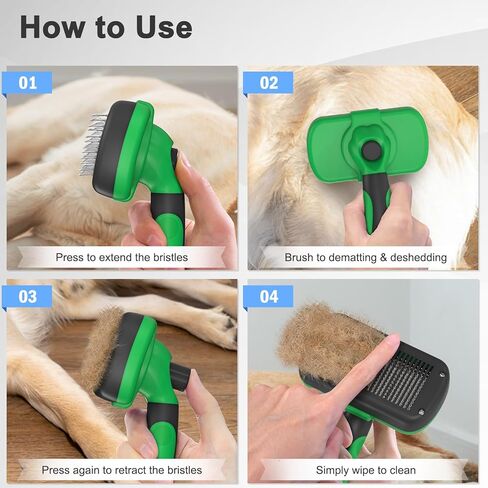 How to Use

01

Press to extend the bristles

02

Brush to dematting & deshedding

03

Press again to retract the bristles

04

Simply wipe to clean