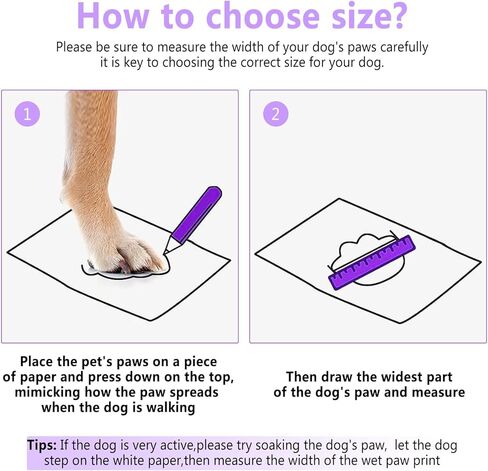 How to choose size?

Please be sure to measure the width of your dog's paws carefully it is key to choosing the correct size for your dog.

1

2

Place the pet's paws on a piece of paper and press down on the top, mimicking how the paw spreads when the dog is walking

Then draw the widest part of the dog's paw and measure

Tips: If the dog is very active,please try soaking the dog's paw, let the dog step on the white paper,then measure the width of the wet paw print