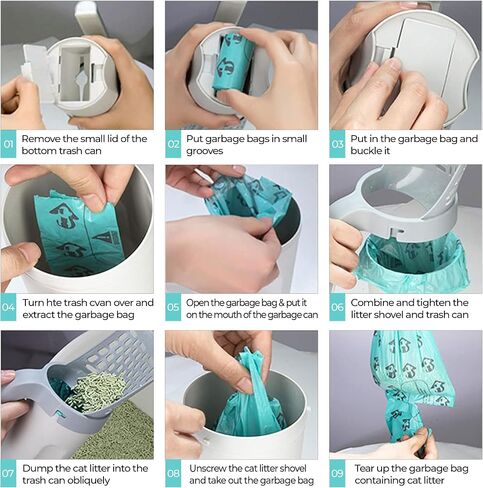 01 Remove the small lid of the bottom trash can

02 Put garbage bags in small grooves

03 Put in the garbage bag and buckle it

04 Turn hte trash cvan over and extract the garbage bag

05 Open the garbage bag & put it on the mouth of the garbage can

06 Combine and tighten the litter shovel and trash can

07 Dump the cat litter into the trash can obliquely

08 Unscrew the cat litter shovel and take out the garbage bag

09 Tear up the garbage bag containing cat litter