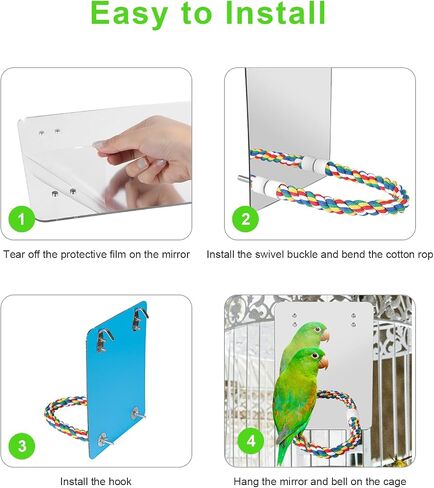 Easy to Install

1

Tear off the protective film on the mirror

2

Install the swivel buckle and bend the cotton rop

3

Install the hook

4

Hang the mirror and bell on the cage