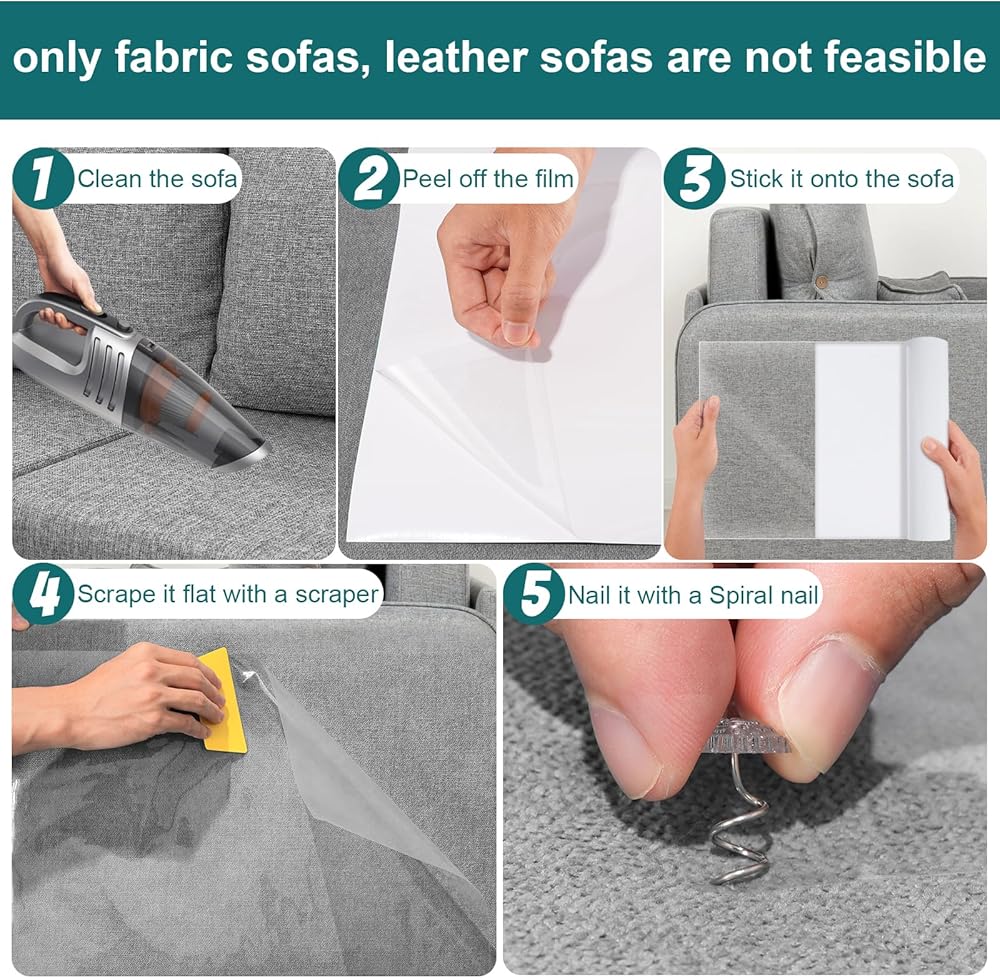 only fabric sofas, leather sofas are not feasible

1 Clean the sofa

2 Peel off the film

3 Stick it onto the sofa

4 Scrape it flat with a scraper

5 Nail it with a Spiral nail