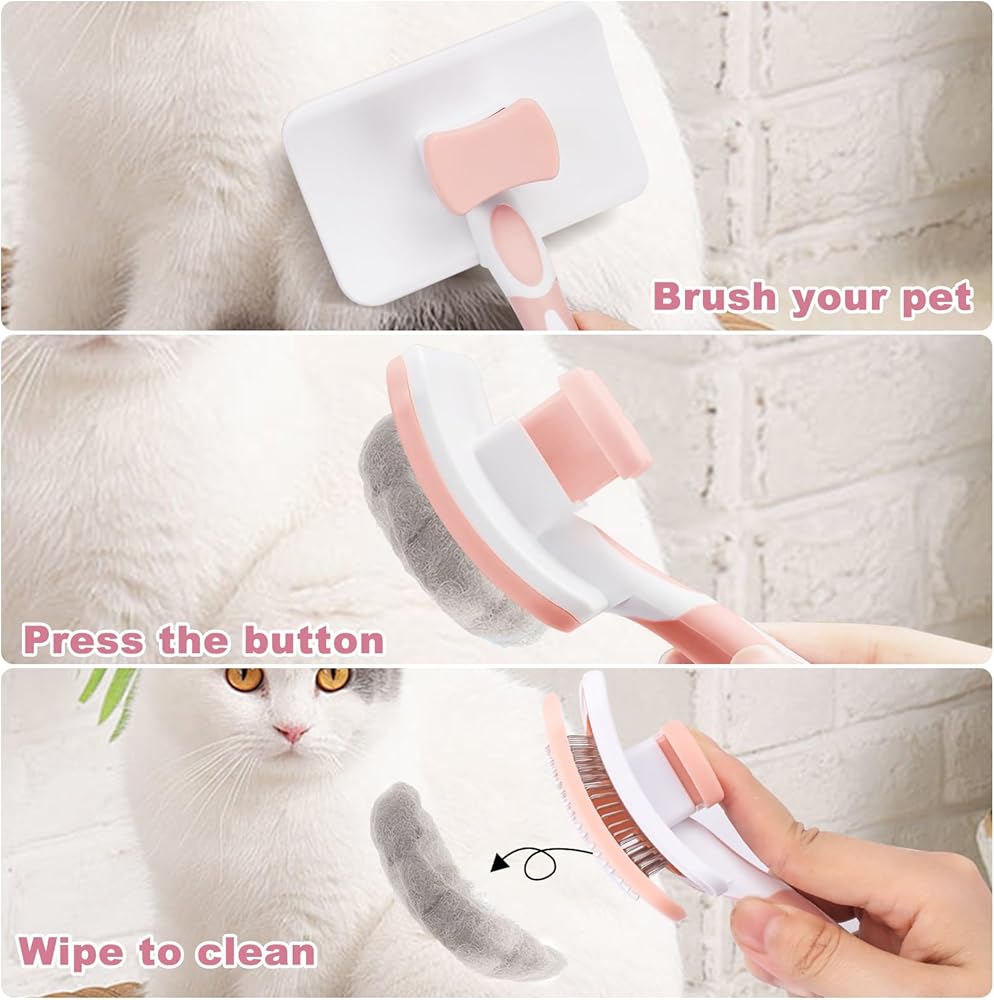 Brush your pet

Press the button

Wipe to clean