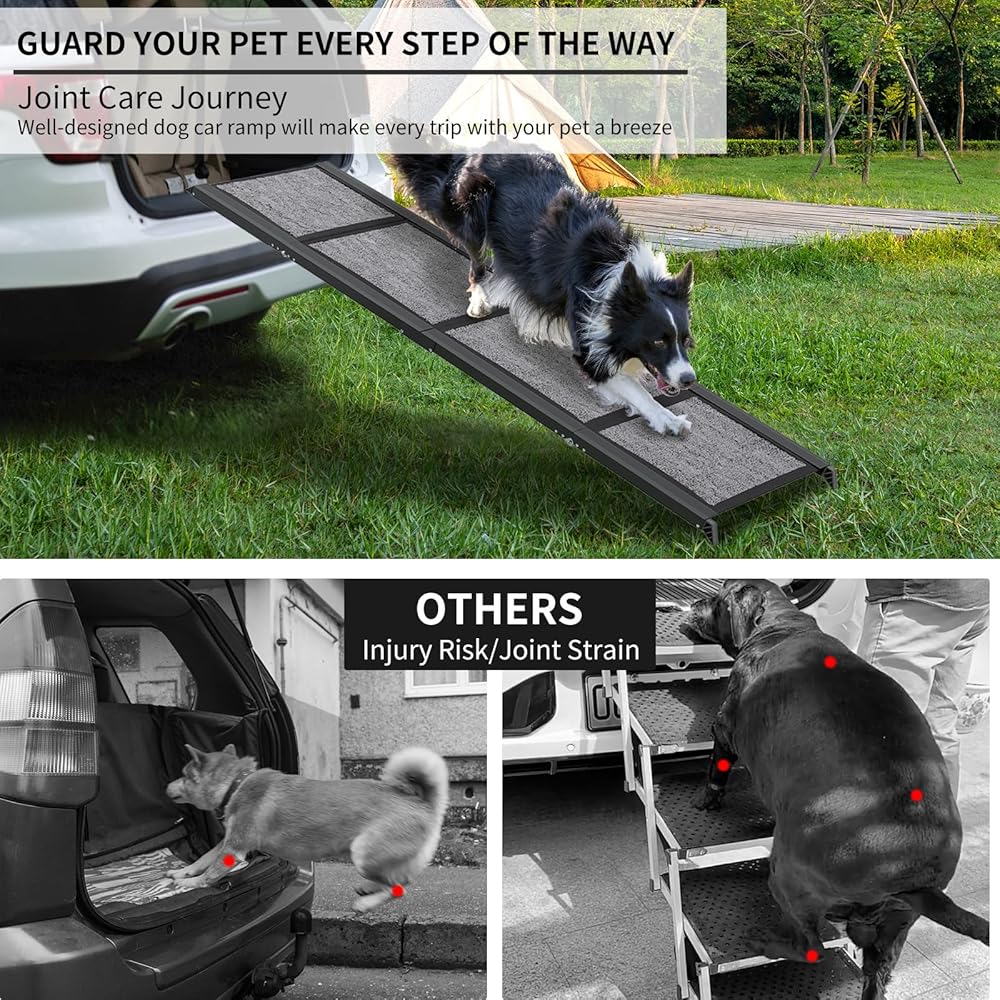 GUARD YOUR PET EVERY STEP OF THE WAY

Joint Care Journey

Well-designed dog car ramp will make every trip with your pet a breeze

OTHERS

Injury Risk/Joint Strain