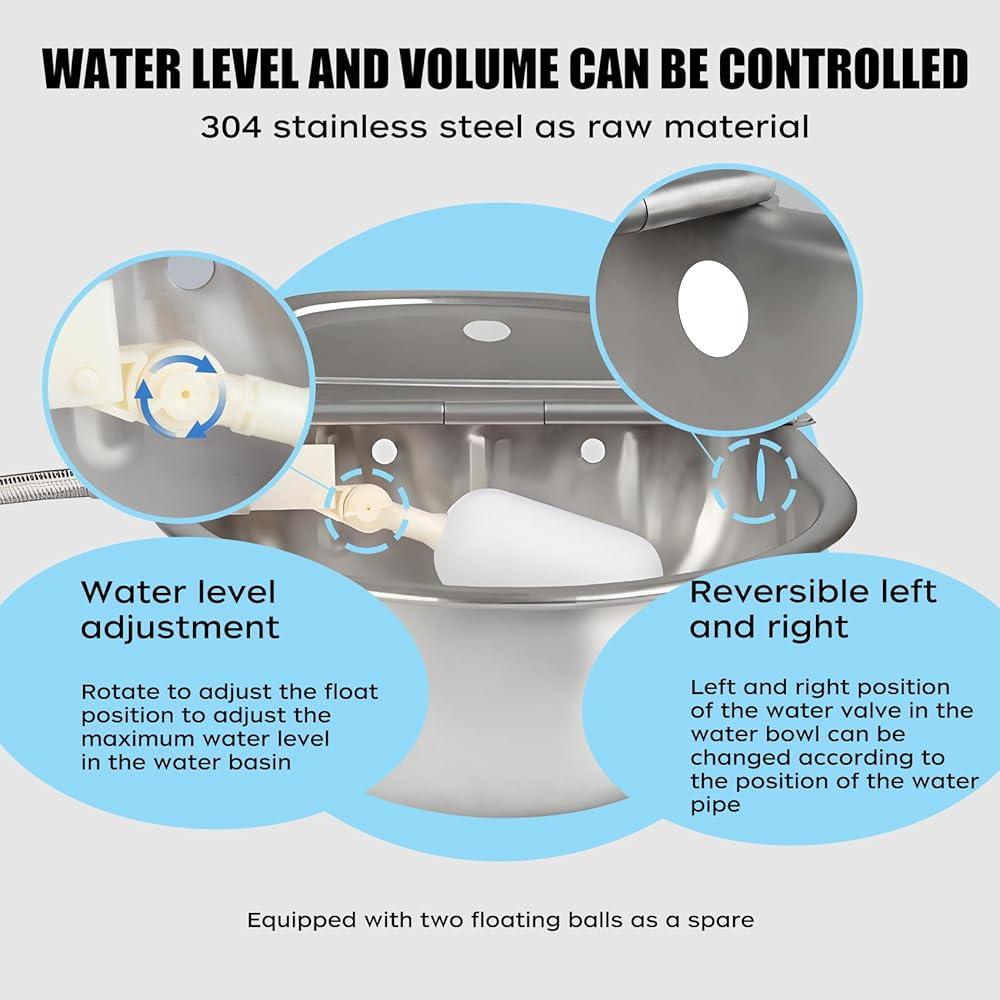 WATER LEVEL AND VOLUME CAN BE CONTROLLED

304 stainless steel as raw material

Water level adjustment

Rotate to adjust the float position to adjust the maximum water level in the water basin

Reversible left and right

Left and right position of the water valve in the water bowl can be changed according to the position of the water pipe

Equipped with two floating balls as a spare