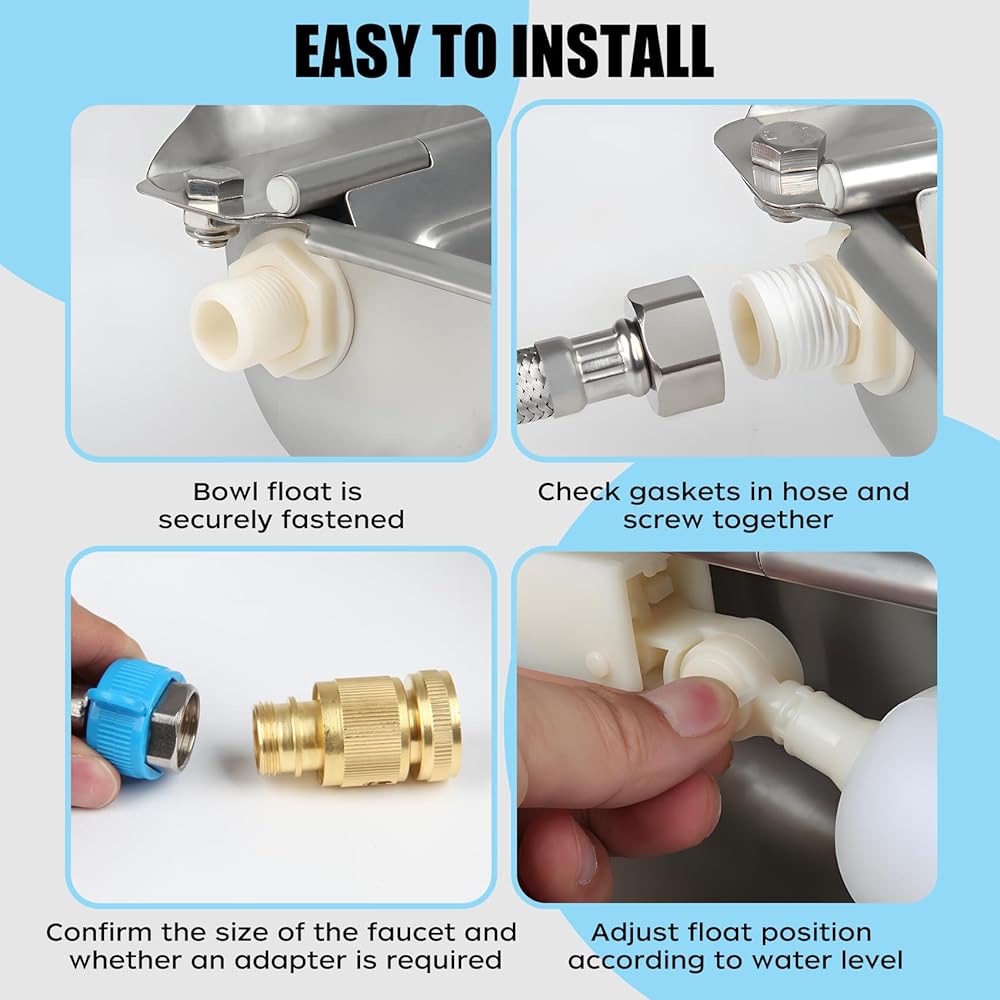 EASY TO INSTALL

Bowl float is securely fastened

Check gaskets in hose and screw together

Confirm the size of the faucet and whether an adapter is required

Adjust float position according to water level