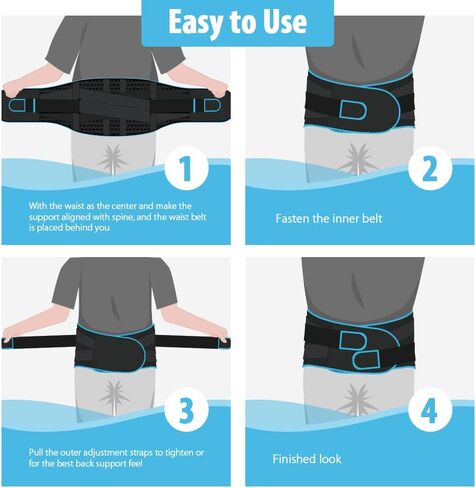 Easy to Use

1

With the waist as the center and make the support aligned with spine, and the waist belt is placed behind you

2

Fasten the inner belt

3

Pull the outer adjustment straps to tighten or for the best back support feel

4

Finished look