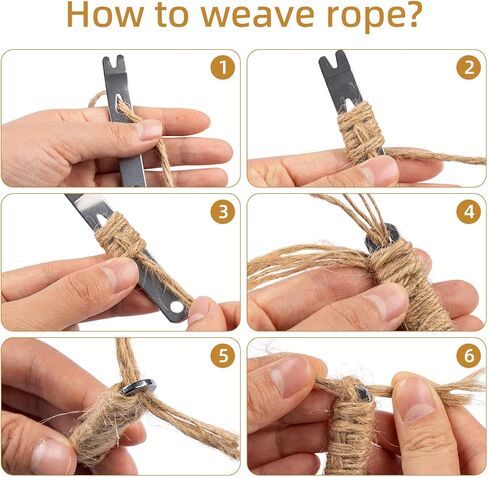 How to weave rope?

1

2

3

4

5

6