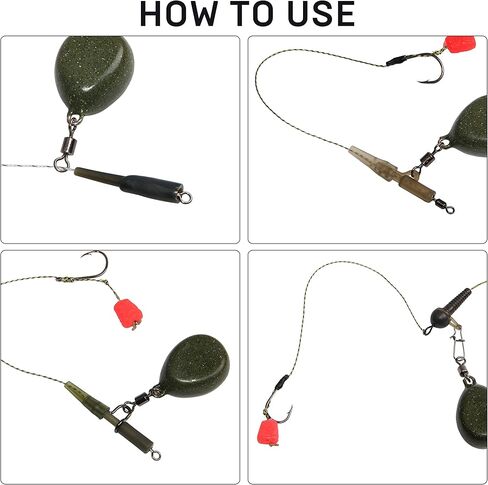 HOW TO USE