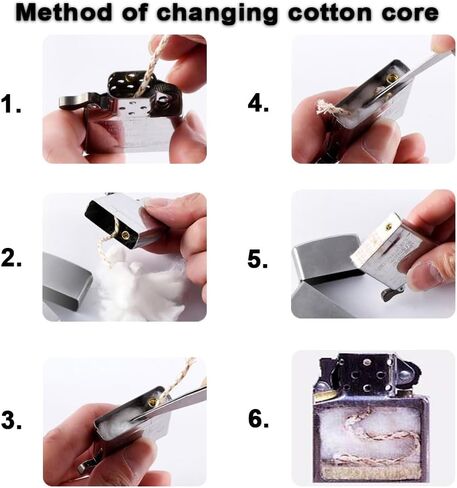 Method of changing cotton core

1.

2.

3.

4.

5.

6.