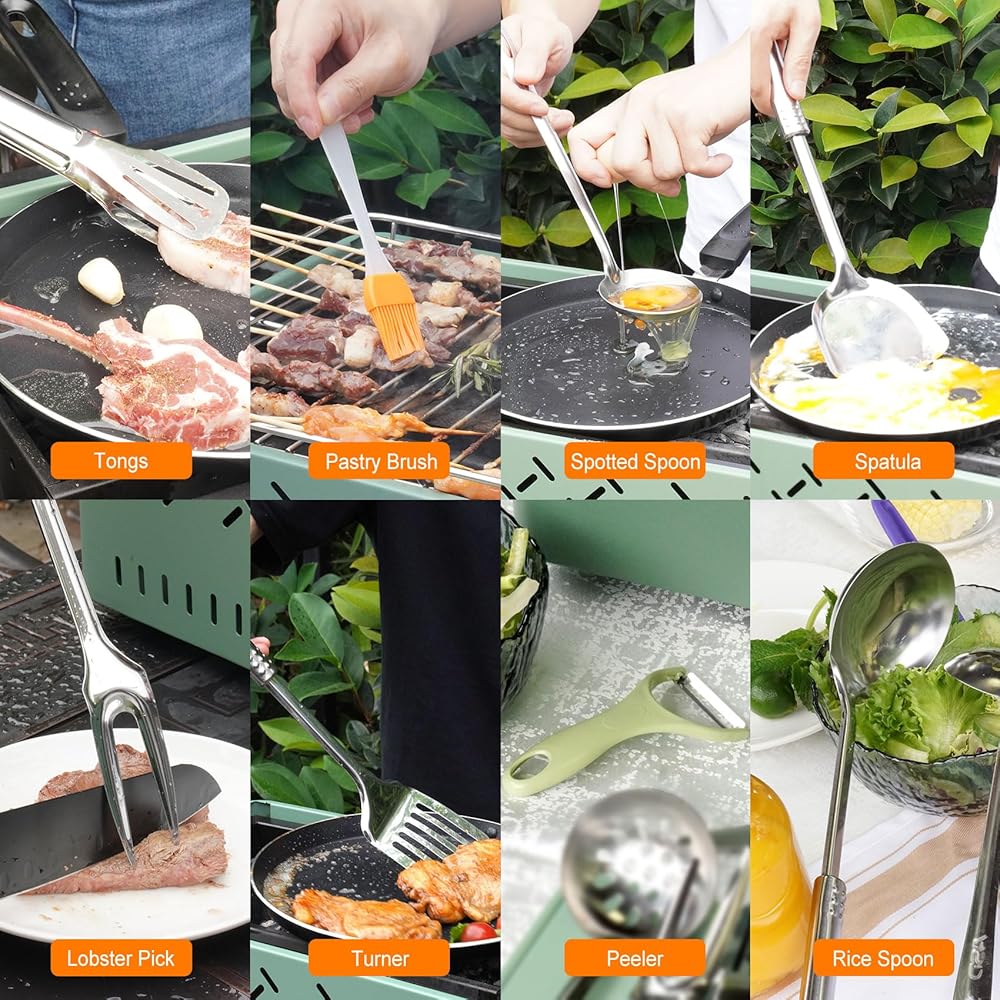 Tongs

Pastry Brush

Spotted Spoon

Spatula

Lobster Pick

Turner

Peeler

Rice Spoon