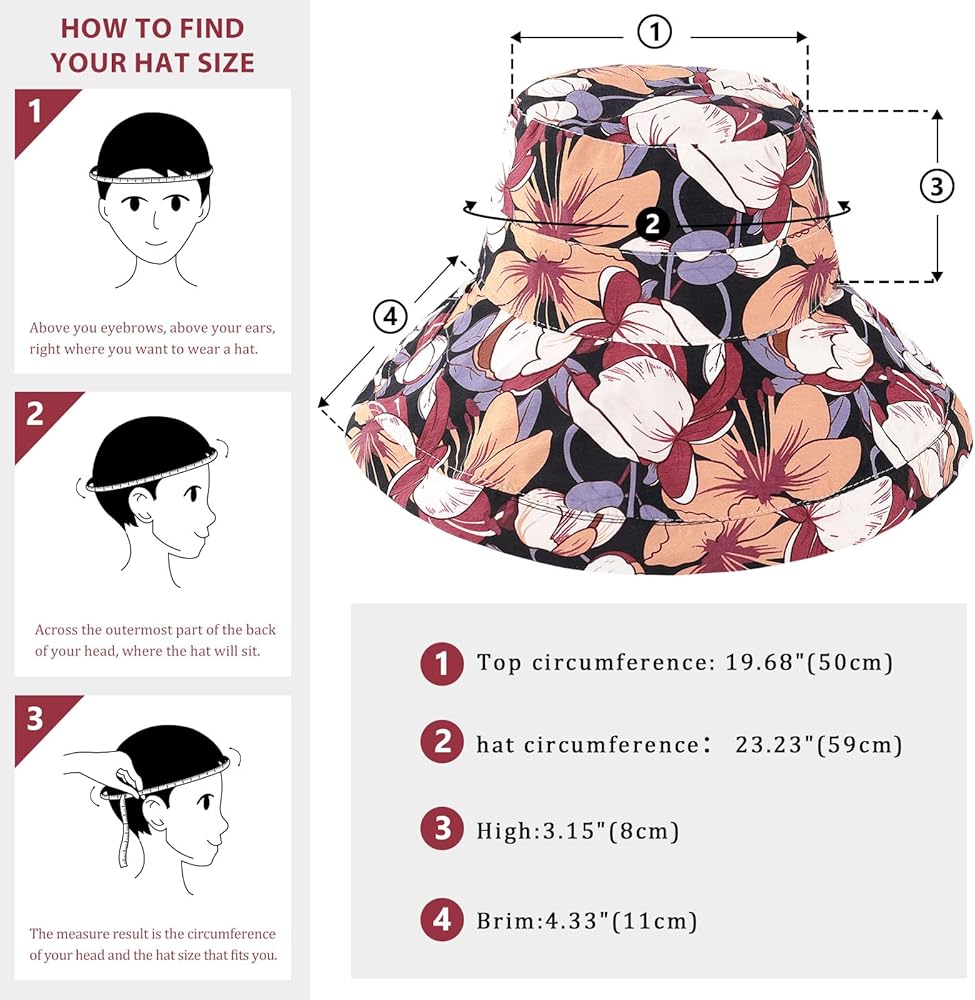 HOW TO FIND YOUR HAT SIZE

1

Above you eyebrows, above your ears, right where you want to wear a hat.

2

Across the outermost part of the back of your head, where the hat will sit.

3

The measure result is the circumference of your head and the hat size that fits you.

①

②

③

④

1 Top circumference: 19.68"(50cm)

2 hat circumference: 23.23"(59cm)

3 High:3.15"(8cm)

4 Brim:4.33"(11cm)