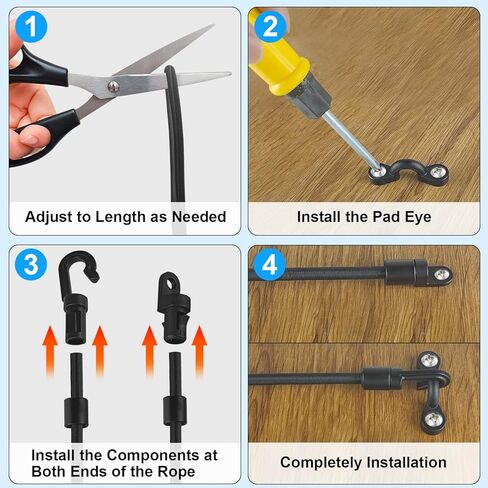 1

Adjust to Length as Needed

2

Install the Pad Eye

3

Install the Components at Both Ends of the Rope

4

Completely Installation