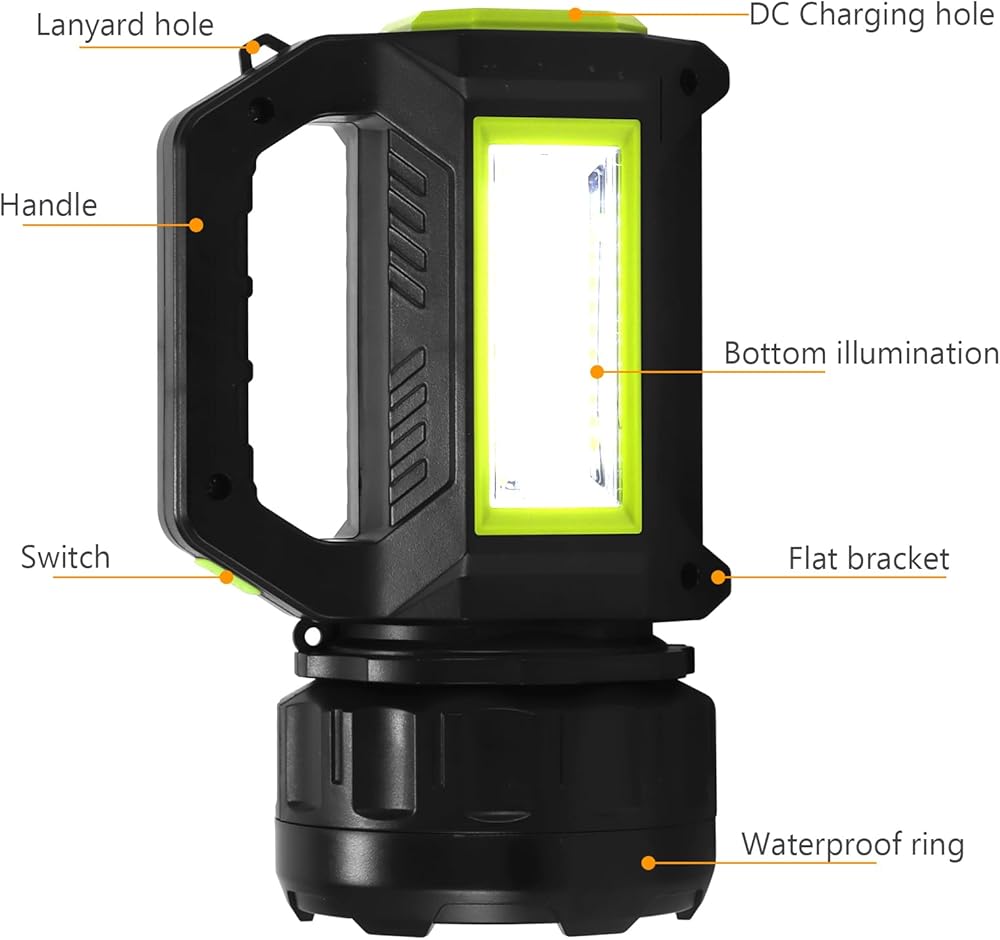 Lanyard hole
DC Charging hole
Handle
Bottom illumination
Switch
Flat bracket
Waterproof ring