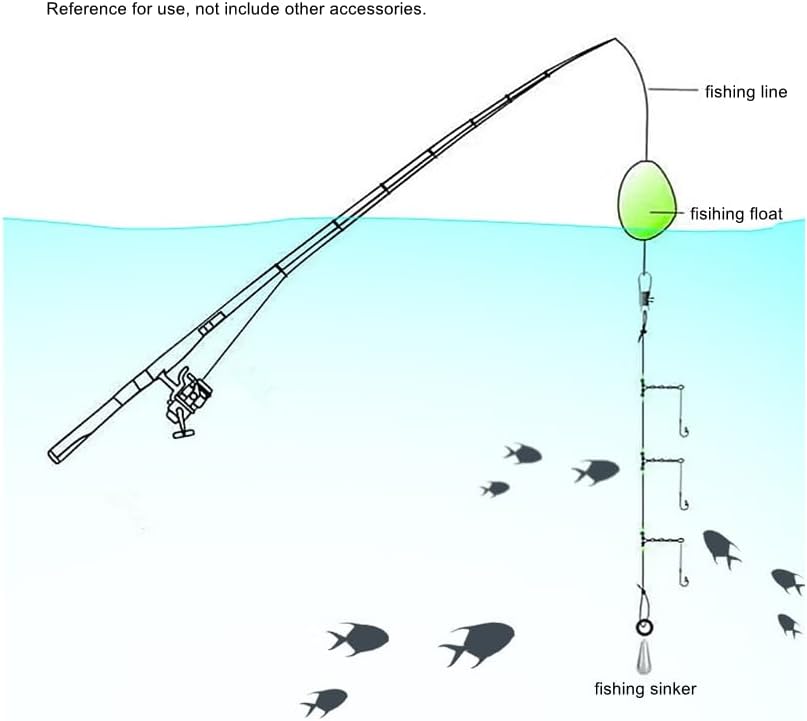 Reference for use, not include other accessories.

fishing line

fisihing float

fishing sinker